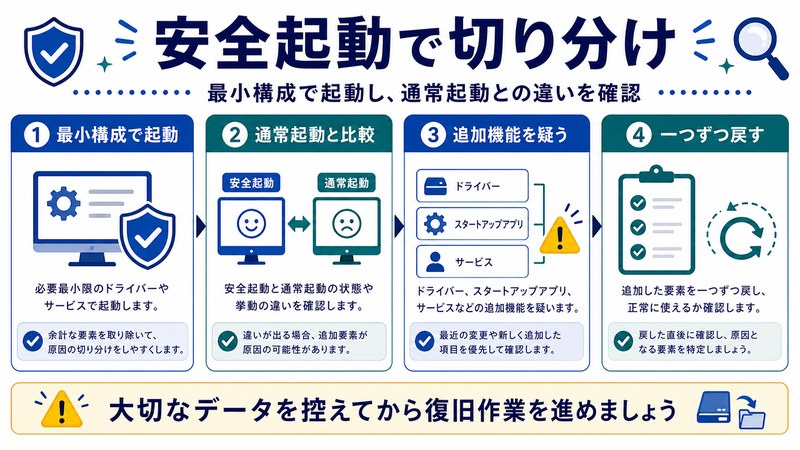 安全起動で切り分け

最小構成で起動し、通常起動との違いを確認

1 最小構成で起動

必要最小限のドライバーやサービスで起動します。

余計な要素を取り除いて、原因の切り分けをしやすくします。

2 通常起動と比較

安全起動

通常起動

安全起動と通常起動の状態や挙動の違いを確認します。

違いが出る場合、追加要素が原因の可能性があります。

3 追加機能を疑う

ドライバー

スタートアップアプリ

サービス

ドライバー、スタートアップアプリ、サービスなどの追加機能を疑います。

最近の変更や新しく追加した項目を優先して確認します。

4 一つずつ戻す

追加した要素を一つずつ戻し、正常に使えるか確認します。

戻した直後に確認し、原因となる要素を特定しましょう。

大切なデータを控えてから復旧作業を進めましょう