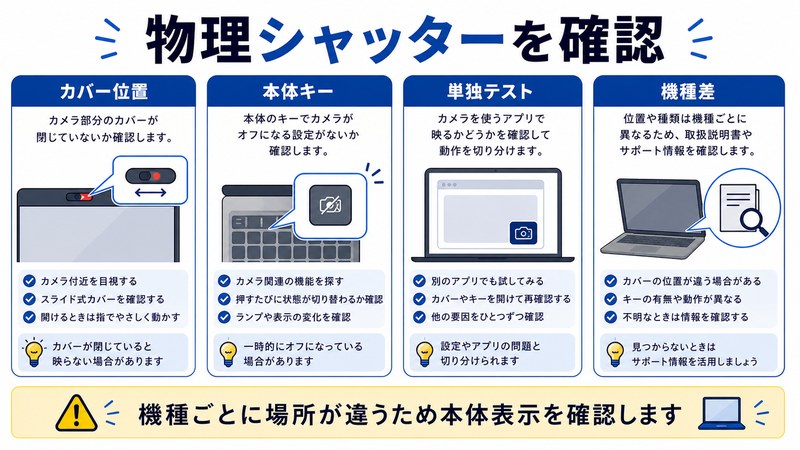 物理シャッターを確認

カバー位置

カメラ部分のカバーが閉じていないか確認します。

カメラ付近を目視する
スライド式カバーを確認する
開けるときは指でやさしく動かす

カバーが閉じていると映らない場合があります

本体キー

本体のキーでカメラがオフになる設定がないか確認します。

カメラ関連の機能を探す
押すたびに状態が切り替わるか確認
ランプや表示の変化を確認

一時的にオフになっている場合があります

単独テスト

カメラを使うアプリで映るかどうかを確認して動作を切り分けます。

別のアプリでも試してみる
カバーやキーを開けて再確認する
他の要因をひとつずつ確認

設定やアプリの問題と切り分けられます

機種差

位置や種類は機種ごとに異なるため、取扱説明書やサポート情報を確認します。

カバーの位置が違う場合がある
キーの有無や動作が異なる
不明なときは情報を確認する

見つからないときはサポート情報を活用しましょう

機種ごとに場所が違うため本体表示を確認します