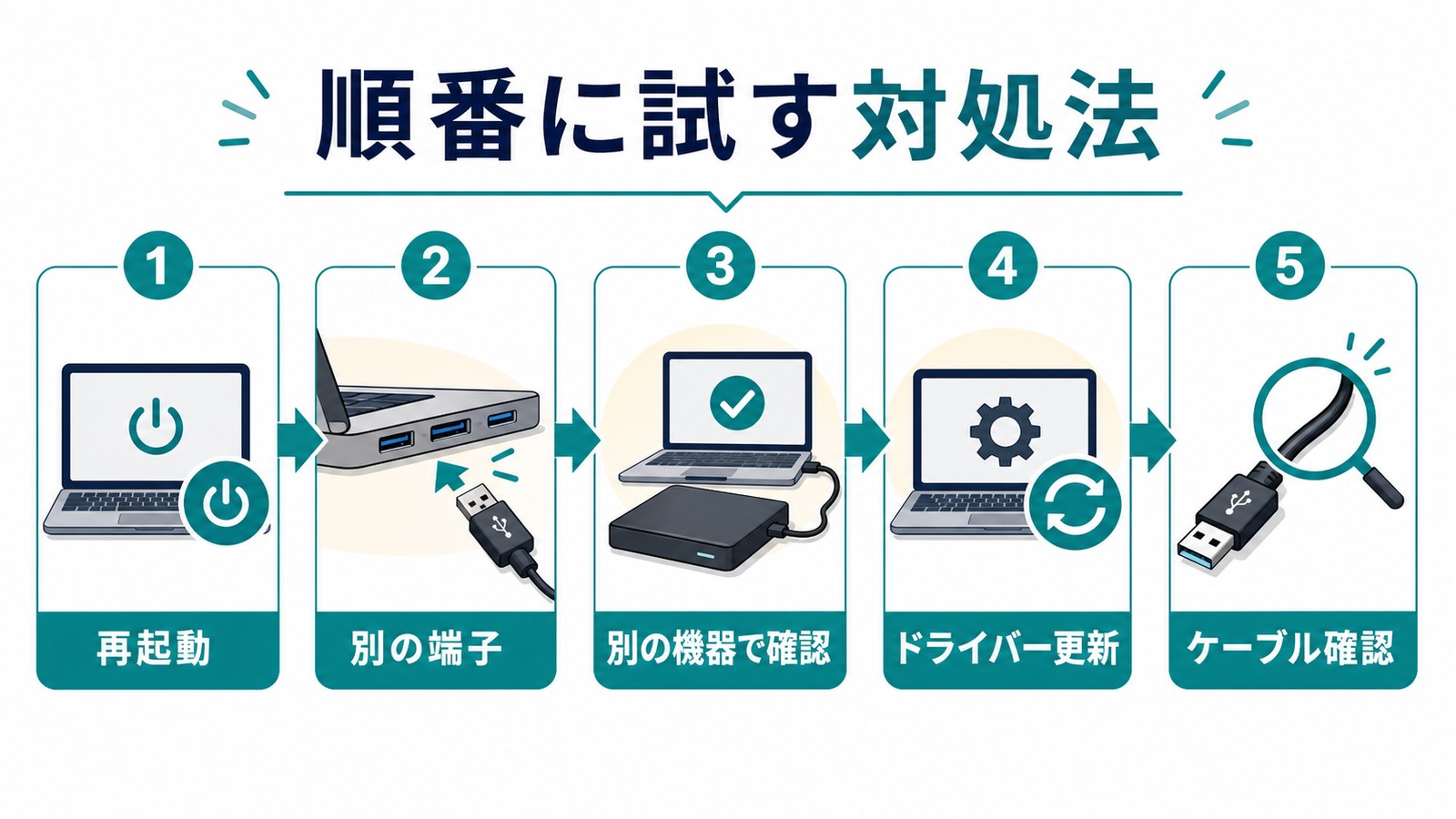 順番に試す対処法

1
再起動

2
別の端子

3
別の機器で確認

4
ドライバー更新

5
ケーブル確認