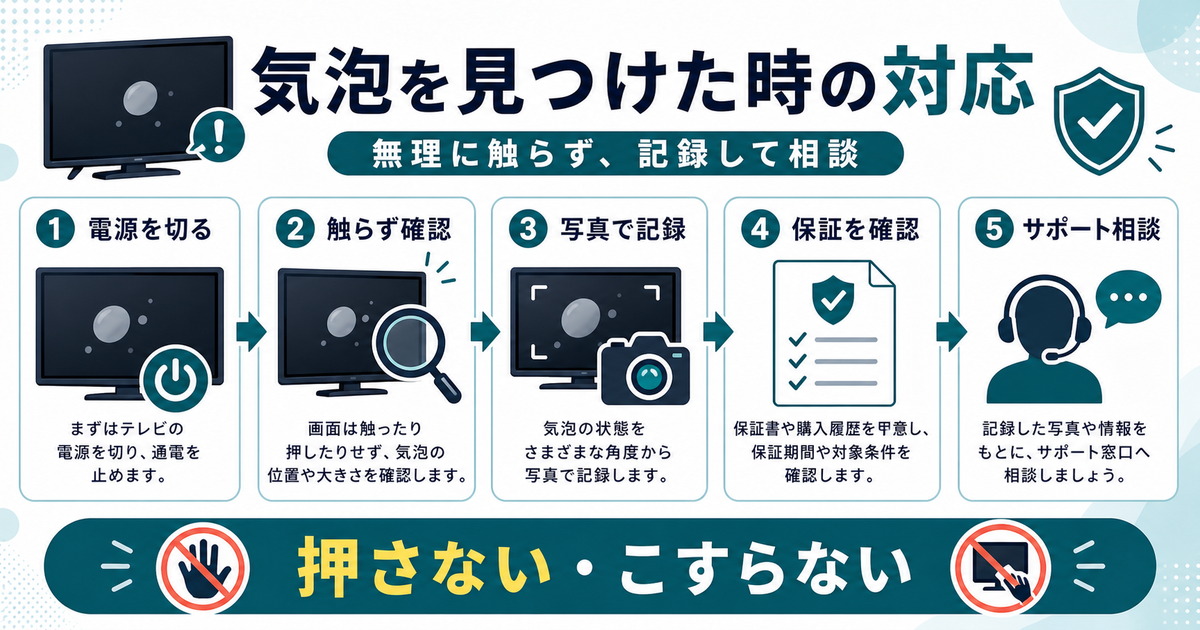 気泡を見つけた時の対応

無理に触らず、記録して相談

1 電源を切る

まずはテレビの電源を切り、通電を止めます。

2 触らず確認

画面は触ったり押したりせず、気泡の位置や大きさを確認します。

3 写真で記録

気泡の状態をさまざまな角度から写真で記録します。

4 保証を確認

保証書や購入履歴を甲意し、保証期間や対象条件を確認します。

5 サポート相談

記録した写真や情報をもとに、サポート窓口へ相談しましょう。

押さない・こすらない