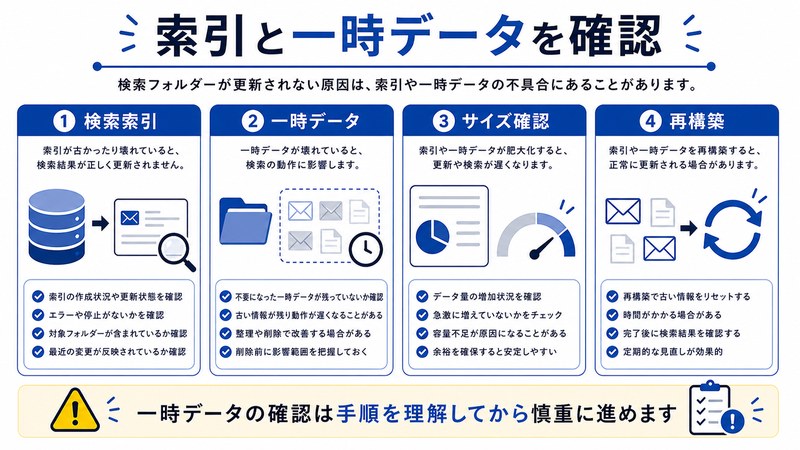 索引と一時データを確認

検索フォルダーが更新されない原因は、索引や一時データの不具合にあることがあります。

1 検索索引

索引が古かったり壊れていると、検索結果が正しく更新されません。

索引の作成状況や更新状態を確認
エラーや停止がないかを確認
対象フォルダーが含まれているか確認
最近の変更が反映されているか確認

2 一時データ

一時データが壊れていると、検索の動作に影響します。

不要になった一時データが残っていないか確認
古い情報が残り動作が遅くなることがある
整理や削除で改善する場合がある
削除前に影響範囲を把握しておく

3 サイズ確認

索引や一時データが肥大化すると、更新や検索が遅くなります。

データ量の増加状況を確認
急激に増えていないかをチェック
容量不足が原因になることがある
余裕を確保すると安定しやすい

4 再構築

索引や一時データを再構築すると、正常に更新される場合があります。

再構築で古い情報をリセットする
時間がかかる場合がある
完了後に検索結果を確認する
定期的な見直しが効果的

一時データの確認は手順を理解してから慎重に進めます