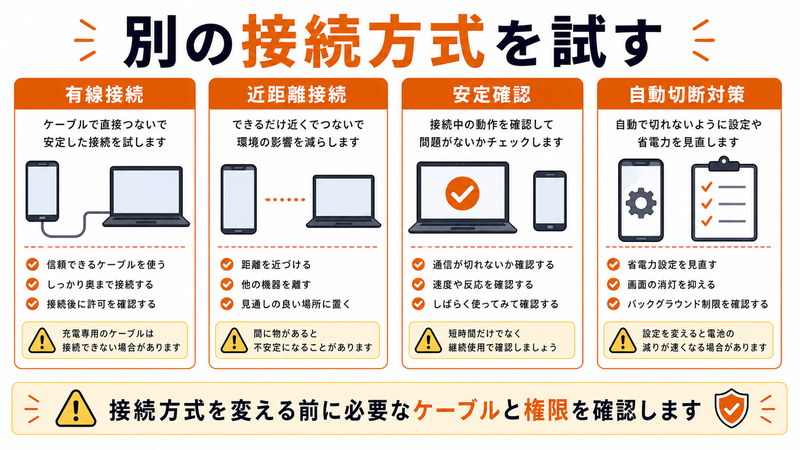 別の接続方式を試す

有線接続

ケーブルで直接つないで安定した接続を試します

信頼できるケーブルを使う
しっかり奥まで接続する
接続後に許可を確認する

充電専用のケーブルは接続できない場合があります

近距離接続

できるだけ近くでつないで環境の影響を減らします

距離を近づける
他の機器を離す
見通しの良い場所に置く

間に物があると不安定になることがあります

安定確認

接続中の動作を確認して問題がないかチェックします

通信が切れないか確認する
速度や反応を確認する
しばらく使ってみて確認する

短時間だけでなく継続使用で確認しましょう

自動切断対策

自動で切れないように設定や省電力を見直します

省電力設定を見直す
画面の消灯を抑える
バックグラウンド制限を確認する

設定を変えると電池の減りが速くなる場合があります

接続方式を変える前に必要なケーブルと権限を確認します