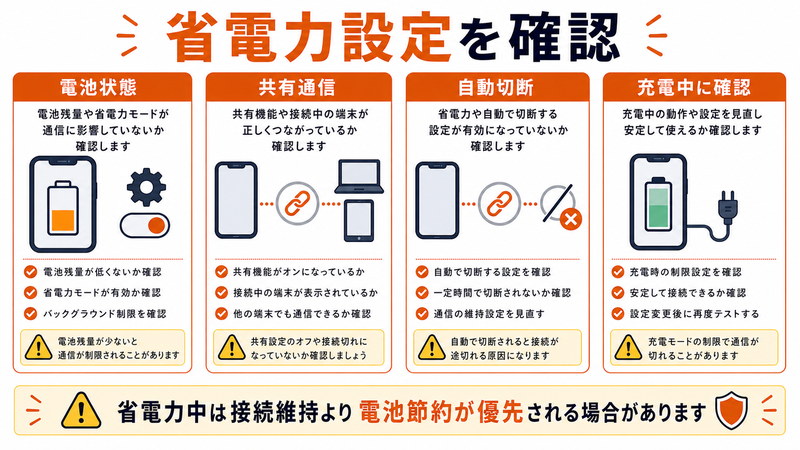 省電力設定を確認

電池状態

電池残量や省電力モードが通信に影響していないか確認します

電池残量が低くないか確認
省電力モードが有効か確認
バックグラウンド制限を確認

電池残量が少ないと通信が制限されることがあります

共有通信

共有機能や接続中の端末が正しくつながっているか確認します

共有機能がオンになっているか
接続中の端末が表示されているか
他の端末でも通信できるか確認

共有設定のオフや接続切れになっていないか確認しましょう

自動切断

省電力や自動で切断する設定が有効になっていないか確認します

自動で切断する設定を確認
一定時間で切断されないか確認
通信の維持設定を見直す

自動で切断されると接続が途切れる原因になります

充電中に確認

充電中の動作や設定を見直し安定して使えるか確認します

充電時の制限設定を確認
安定して接続できるか確認
設定変更後に再度テストする

充電モードの制限で通信が切れることがあります

省電力中は接続維持より電池節約が優先される場合があります