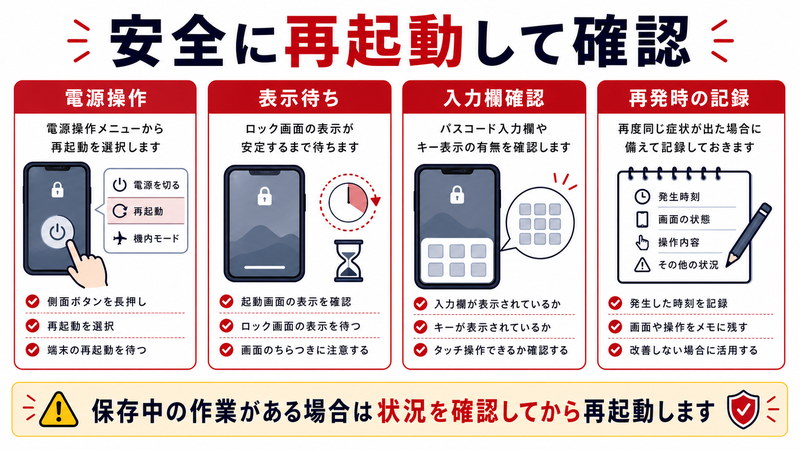 安全に再起動して確認

電源操作

電源操作メニューから再起動を選択します

電源を切る
再起動
機内モード

側面ボタンを長押し
再起動を選択
端末の再起動を待つ

表示待ち

ロック画面の表示が安定するまで待ちます

起動画面の表示を確認
ロック画面の表示を待つ
画面のちらつきに注意する

入力欄確認

パスコード入力欄やキー表示の有無を確認します

入力欄が表示されているか
キーが表示されているか
タッチ操作できるか確認する

再発時の記録

再度同じ症状が出た場合に備えて記録しておきます

発生時刻
画面の状態
操作内容
その他の状況

発生した時刻を記録
画面や操作をメモに残す
改善しない場合に活用する

保存中の作業がある場合は状況を確認してから再起動します