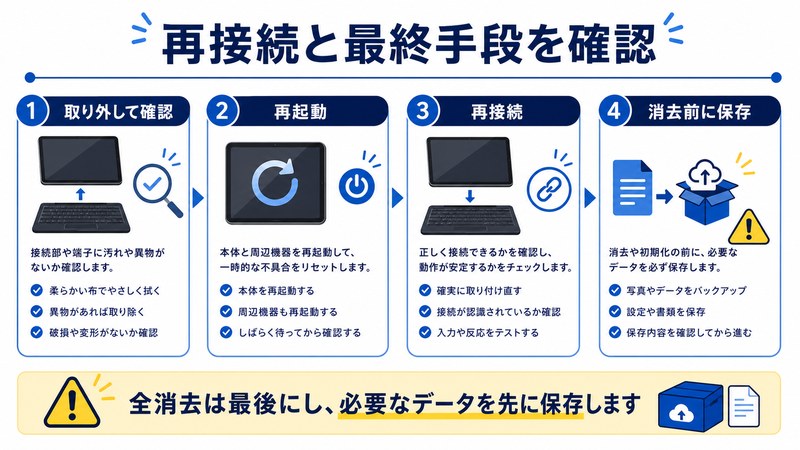 再接続と最終手段を確認

1 取り外して確認

接続部や端子に汚れや異物がないか確認します。

柔らかい布でやさしく拭く

異物があれば取り除く

破損や変形がないか確認

2 再起動

本体と周辺機器を再起動して、一時的な不具合をリセットします。

本体を再起動する

周辺機器も再起動する

しばらく待ってから確認する

3 再接続

正しく接続できるかを確認し、動作が安定するかをチェックします。

確実に取り付け直す

接続が認識されているか確認

入力や反応をテストする

4 消去前に保存

消去や初期化の前に、必要なデータを必ず保存します。

写真やデータをバックアップ

設定や書類を保存

保存内容を確認してから進む

全消去は最後にし、必要なデータを先に保存します