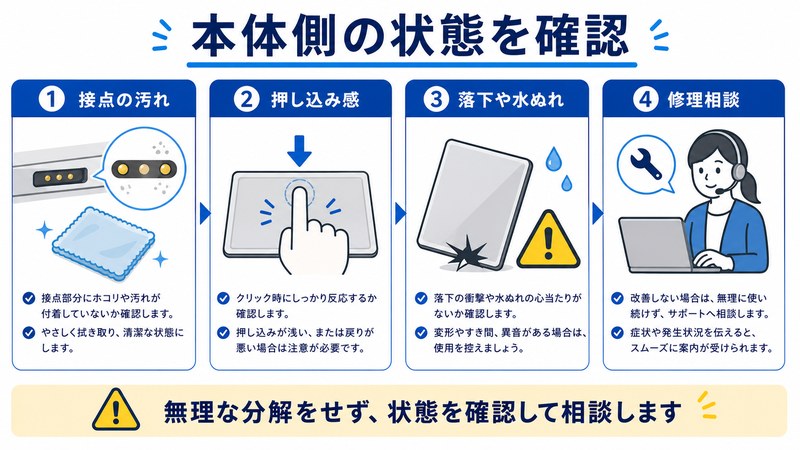 本体側の状態を確認

1 接点の汚れ

接点部分にホコリや汚れが付着していないか確認します。

やさしく拭き取り、清潔な状態にします。

2 押し込み感

クリック時にしっかり反応するか確認します。

押し込みが浅い、または戻りが悪い場合は注意が必要です。

3 落下や水ぬれ

落下の衝撃や水ぬれの心当たりがないか確認します。

変形やすき間、異音がある場合は、使用を控えましょう。

4 修理相談

改善しない場合は、無理に使い続けず、サポートへ相談します。

症状や発生状況を伝えると、スムーズに案内が受けられます。

無理な分解をせず、状態を確認して相談します