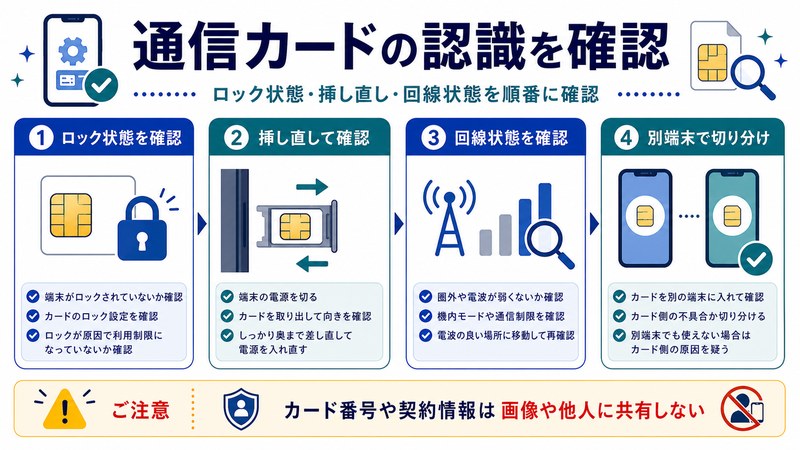 通信カードの認識を確認

ロック状態・挿し直し・回線状態を順番に確認

1 ロック状態を確認

端末がロックされていないか確認
カードのロック設定を確認
ロックが原因で利用制限になっていないか確認

2 挿し直して確認

端末の電源を切る
カードを取り出して向きを確認
しっかり奥まで差し直して電源を入れ直す

3 回線状態を確認

圏外や電波が弱くないか確認
機内モードや通信制限を確認
電波の良い場所に移動して再確認

4 別端末で切り分け

カードを別の端末に入れて確認
カード側の不具合か切り分ける
別端末でも使えない場合はカード側の原因を疑う

ご注意

カード番号や契約情報は 画像や他人に共有しない