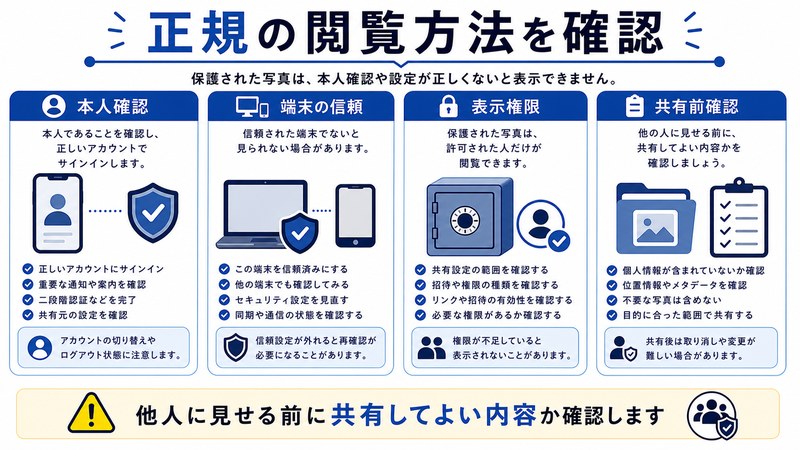 正規の閲覧方法を確認

保護された写真は、本人確認や設定が正しくないと表示できません。

本人確認

本人であることを確認し、正しいアカウントでサインインします。

正しいアカウントにサインイン
重要な通知や案内を確認
二段階認証などを完了
共有元の設定を確認

アカウントの切り替えやログアウト状態に注意します。

端末の信頼

信頼された端末でないと見られない場合があります。

この端末を信頼済みにする
他の端末でも確認してみる
セキュリティ設定を見直す
同期や通信の状態を確認する

信頼設定が外れると再確認が必要になることがあります。

表示権限

保護された写真は、許可された人だけが閲覧できます。

共有設定の範囲を確認する
招待や権限の種類を確認する
リンクや招待の有効性を確認する
必要な権限があるか確認する

権限が不足していると表示されないことがあります。

共有前確認

他の人に見せる前に、共有してよい内容かを確認しましょう。

個人情報が含まれていないか確認
位置情報やメタデータを確認
不要な写真は含めない
目的に合った範囲で共有する

共有後は取り消しや変更が難しい場合があります。

他人に見せる前に共有してよい内容か確認します