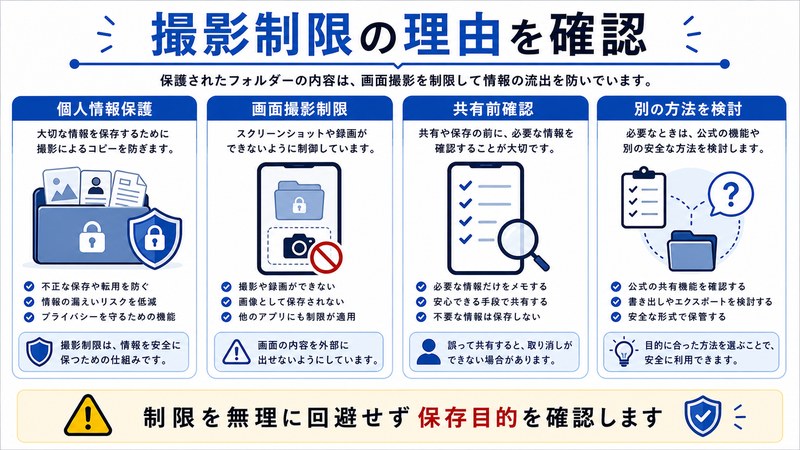 撮影制限の理由を確認

保護されたフォルダーの内容は、画面撮影を制限して情報の流出を防いでいます。

個人情報保護

大切な情報を保存するために撮影によるコピーを防ぎます。

不正な保存や転用を防ぐ
情報の漏えいリスクを低減
プライバシーを守るための機能

撮影制限は、情報を安全に保つための仕組みです。

画面撮影制限

スクリーンショットや録画ができないように制御しています。

撮影や録画ができない
画像として保存されない
他のアプリにも制限が適用

画面の内容を外部に出せないようにしています。

共有前確認

共有や保存の前に、必要な情報を確認することが大切です。

必要な情報だけをメモする
安心できる手段で共有する
不要な情報は保存しない

誤って共有すると、取り消しができない場合があります。

別の方法を検討

必要なときは、公式の機能や別の安全な方法を検討します。

公式の共有機能を確認する
書き出しやエクスポートを検討する
安全な形式で保管する

目的に合った方法を選ぶことで、安全に利用できます。

制限を無理に回避せず保存目的を確認します