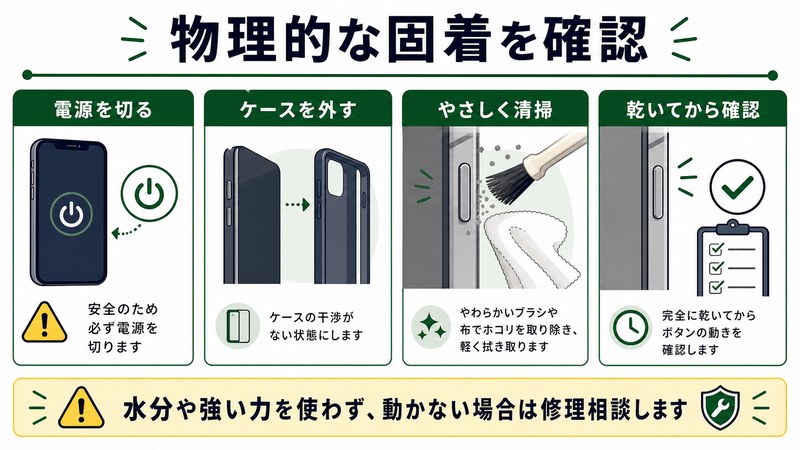 物理的な固着を確認

電源を切る

安全のため必ず電源を切ります

ケースを外す

ケースの干渉がない状態にします

やさしく清掃

やわらかいブラシや布でホコリを取り除き、軽く拭き取ります

乾いてから確認

完全に乾いてからボタンの動きを確認します

水分や強い力を使わず、動かない場合は修理相談します