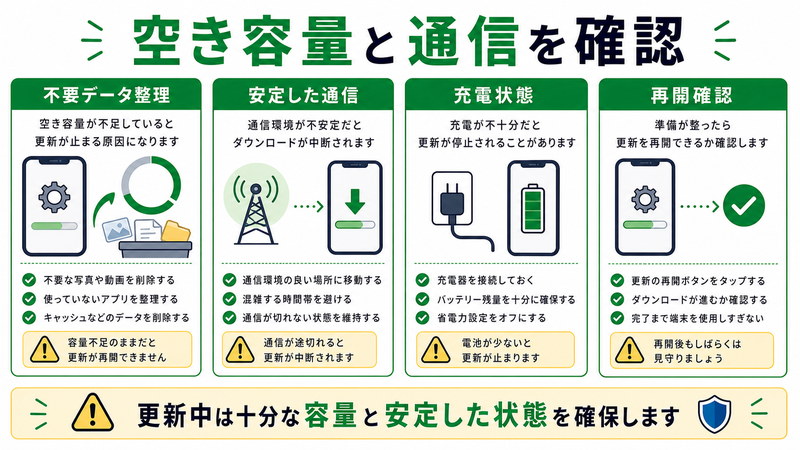 空き容量と通信を確認

不要データ整理

空き容量が不足していると更新が止まる原因になります

不要な写真や動画を削除する
使っていないアプリを整理する
キャッシュなどのデータを削除する

容量不足のままだと更新が再開できません

安定した通信

通信環境が不安定だとダウンロードが中断されます

通信環境の良い場所に移動する
混雑する時間帯を避ける
通信が切れない状態を維持する

通信が途切れると更新が中断されます

充電状態

充電が不十分だと更新が停止されることがあります

充電器を接続しておく
バッテリー残量を十分に確保する
省電力設定をオフにする

電池が少ないと更新が止まります

再開確認

準備が整ったら更新を再開できるか確認します

更新の再開ボタンをタップする
ダウンロードが進むか確認する
完了まで端末を使用しすぎない

再開後もしばらくは見守りましょう

更新中は十分な容量と安定した状態を確保します