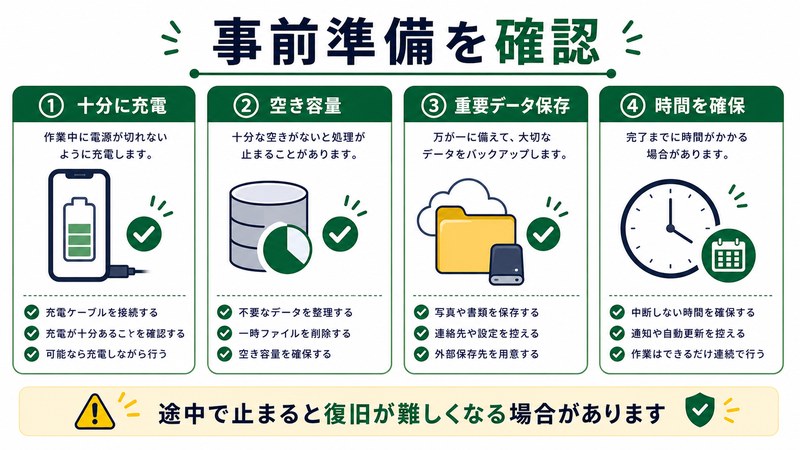 事前準備を確認

① 十分に充電

作業中に電源が切れないように充電します。

充電ケーブルを接続する
充電が十分あることを確認する
可能なら充電しながら行う

② 空き容量

十分な空きがないと処理が止まることがあります。

不要なデータを整理する
一時ファイルを削除する
空き容量を確保する

③ 重要データ保存

万が一に備えて、大切なデータをバックアップします。

写真や書類を保存する
連絡先や設定を控える
外部保存先を用意する

④ 時間を確保

完了までに時間がかかる場合があります。

中断しない時間を確保する
通知や自動更新を控える
作業はできるだけ連続で行う

途中で止まると復旧が難しくなる場合があります