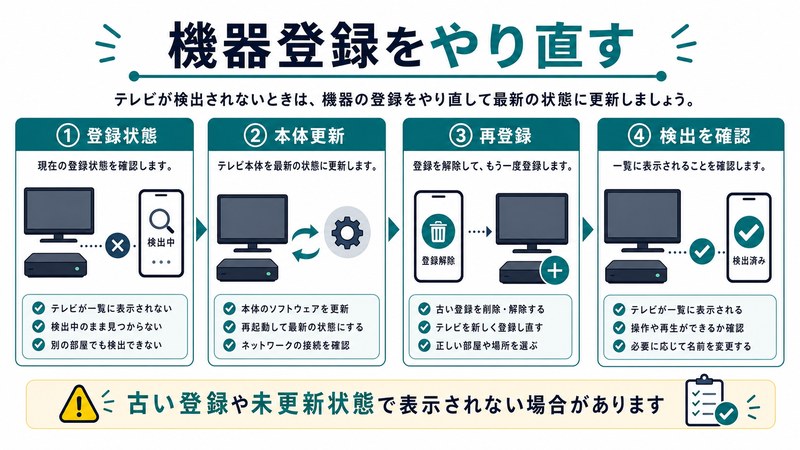 機器登録をやり直す

テレビが検出されないときは、機器の登録をやり直して最新の状態に更新しましょう。

① 登録状態

現在の登録状態を確認します。

検出中

テレビが一覧に表示されない
検出中のまま見つからない
別の部屋でも検出できない

② 本体更新

テレビ本体を最新の状態に更新します。

本体のソフトウェアを更新
再起動して最新の状態にする
ネットワークの接続を確認

③ 再登録

登録を解除して、もう一度登録します。

登録解除

古い登録を削除・解除する
テレビを新しく登録し直す
正しい部屋や場所を選ぶ

④ 検出を確認

一覧に表示されることを確認します。

検出済み

テレビが一覧に表示される
操作や再生ができるか確認
必要に応じて名前を変更する

古い登録や未更新状態で表示されない場合があります