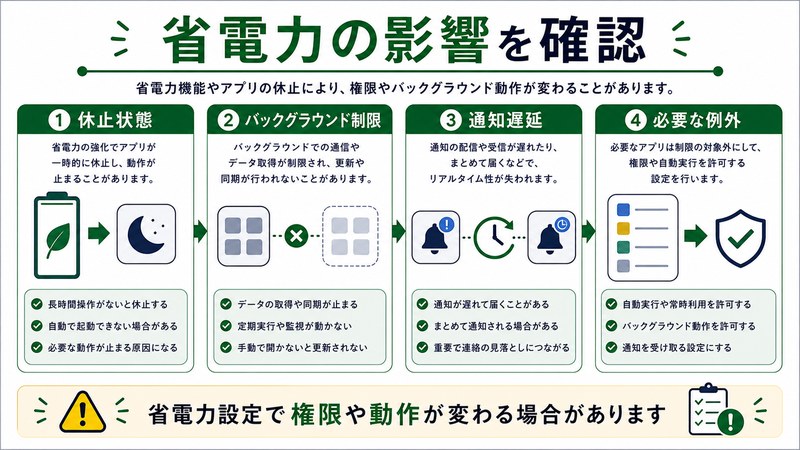 省電力の影響を確認

省電力機能やアプリの休止により、権限やバックグラウンド動作が変わることがあります。

1 休止状態

省電力の強化でアプリが一時的に休止し、動作が止まることがあります。

長時間操作がないと休止する
自動で起動できない場合がある
必要な動作が止まる原因になる

2 バックグラウンド制限

バックグラウンドでの通信やデータ取得が制限され、更新や同期が行われないことがあります。

データの取得や同期が止まる
定期実行や監視が動かない
手動で開かないと更新されない

3 通知遅延

通知の配信や受信が遅れたり、まとめて届くなどで、リアルタイム性が失われます。

通知が遅れて届くことがある
まとめて通知される場合がある
重要で連絡の見落としにつながる

4 必要な例外

必要なアプリは制限の対象外にして、権限や自動実行を許可する設定を行います。

自動実行や常時利用を許可する
バックグラウンド動作を許可する
通知を受け取る設定にする

省電力設定で権限や動作が変わる場合があります