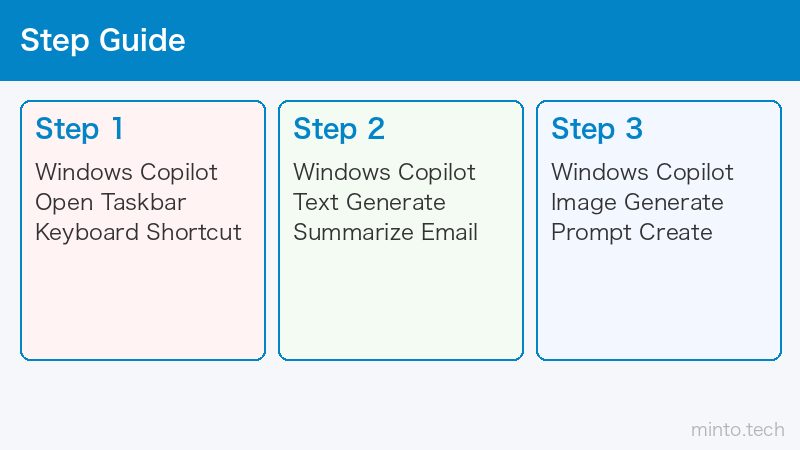 Step Guide

Step 1

Windows Copilot
Open Taskbar
Keyboard Shortcut

Step 2

Windows Copilot
Text Generate
Summarize Email

Step 3

Windows Copilot
Image Generate
Prompt Create

minto.tech