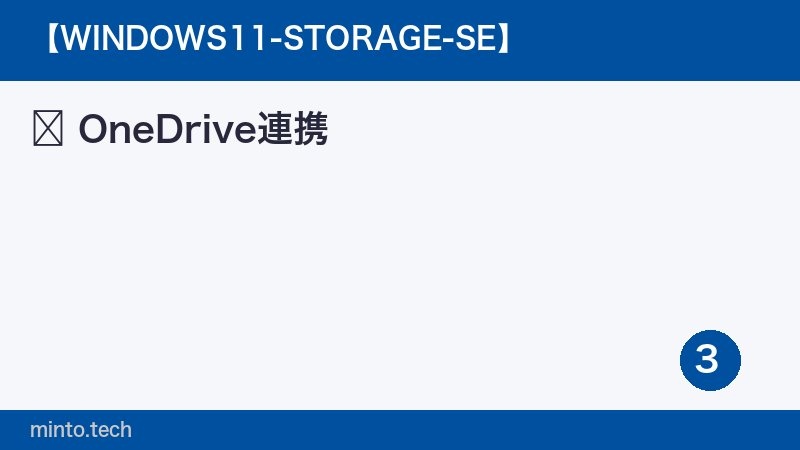 【WINDOWS11-STORAGE-SE】

OneDrive連携

3

minto.tech