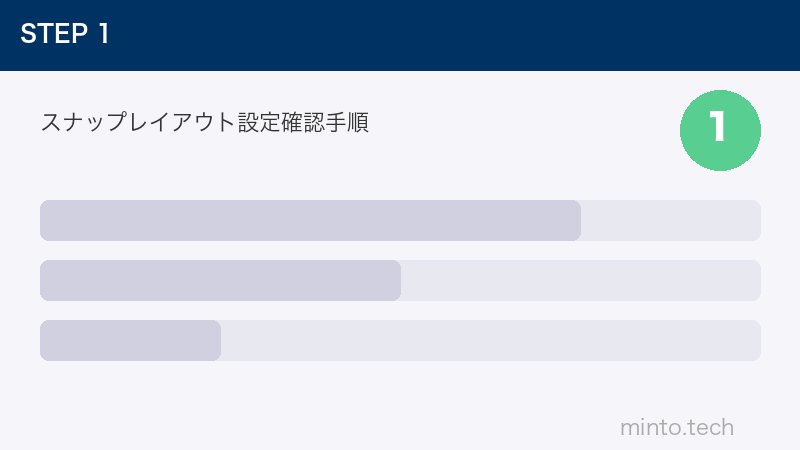 STEP 1

スナップレイアウト設定確認手順

1

minto.tech