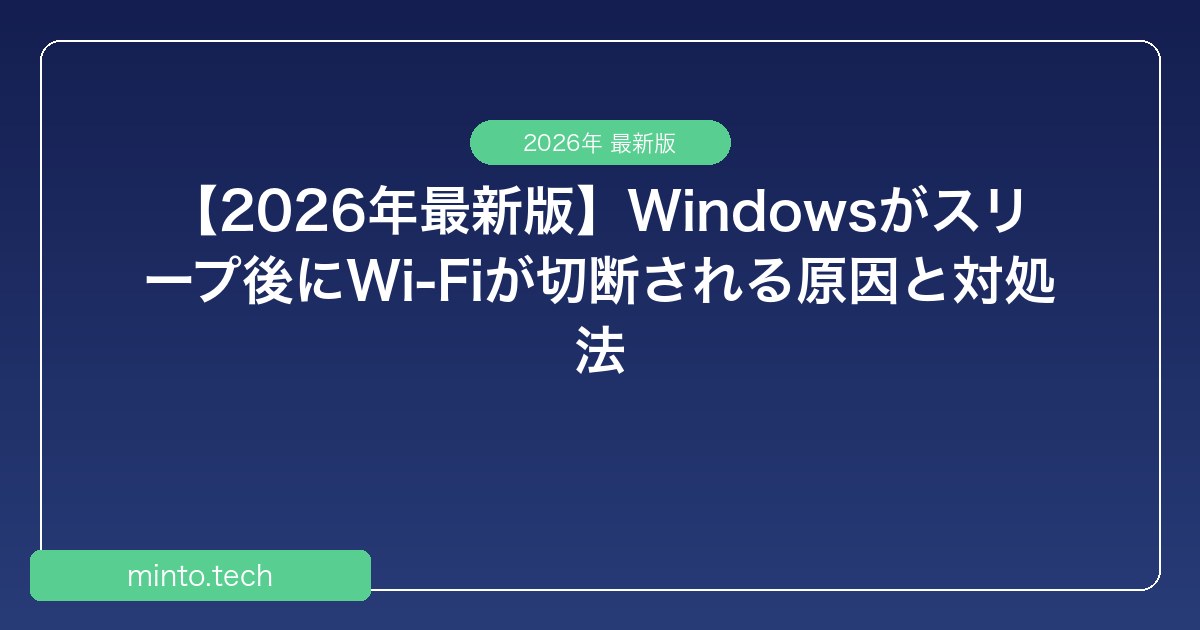 2026年 最新版

【2026年最新版】Windowsがスリープ後にWi-Fiが切断される原因と対処法

minto.tech