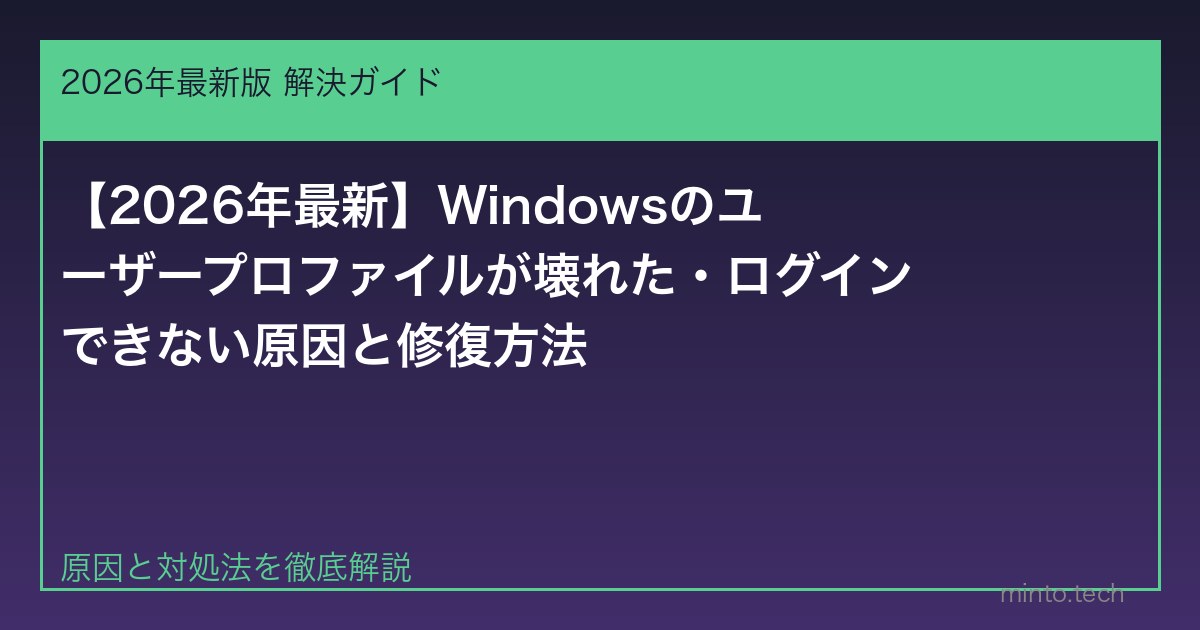 2026年最新版 解決ガイド

【2026年最新】Windowsのユーザープロファイルが壊れた・ログインできない原因と修復方法

原因と対処法を徹底解説

minto.tech