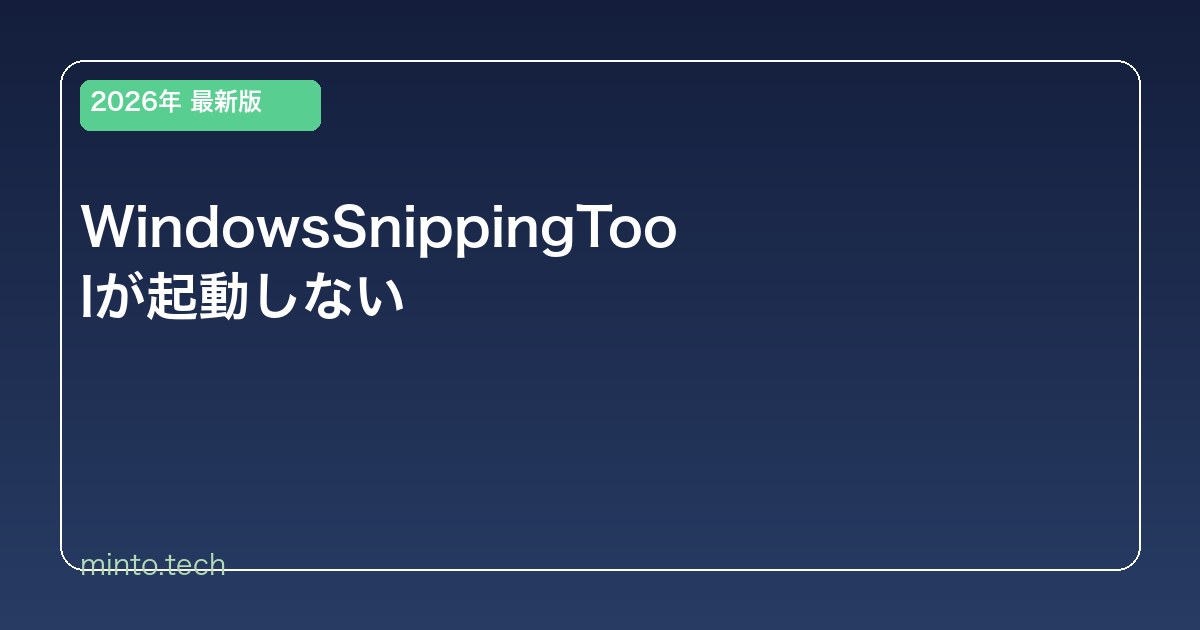 2026年 最新版

WindowsSnippingToolが起動しない

minto.tech