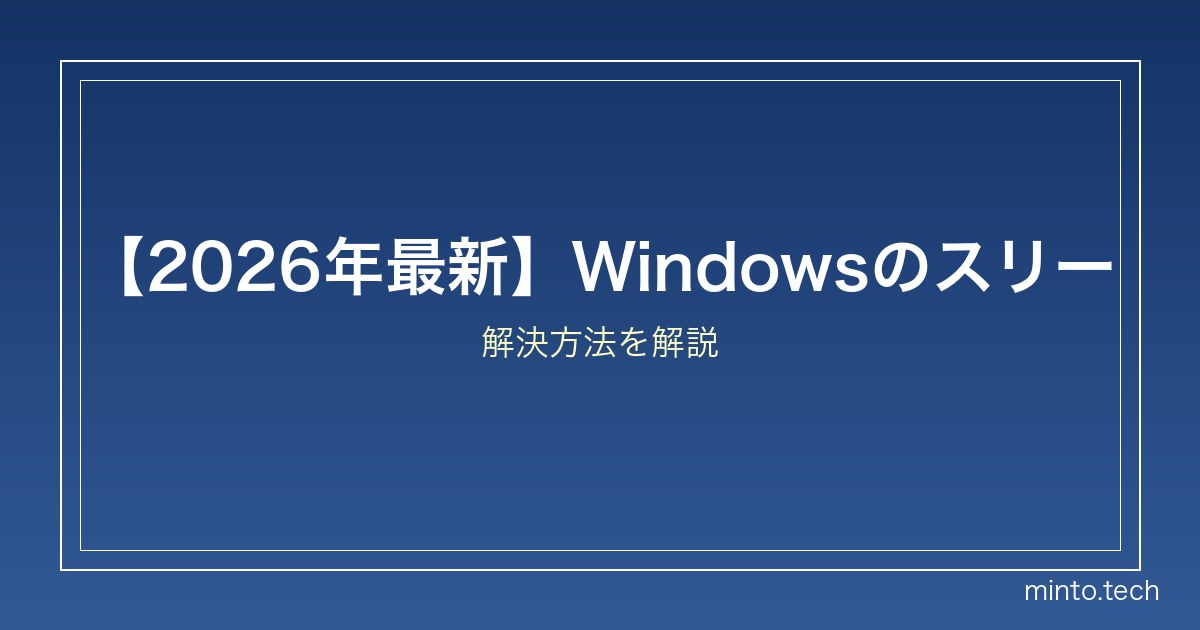 【2026年最新】Windowsのスリー

解決方法を解説

minto.tech