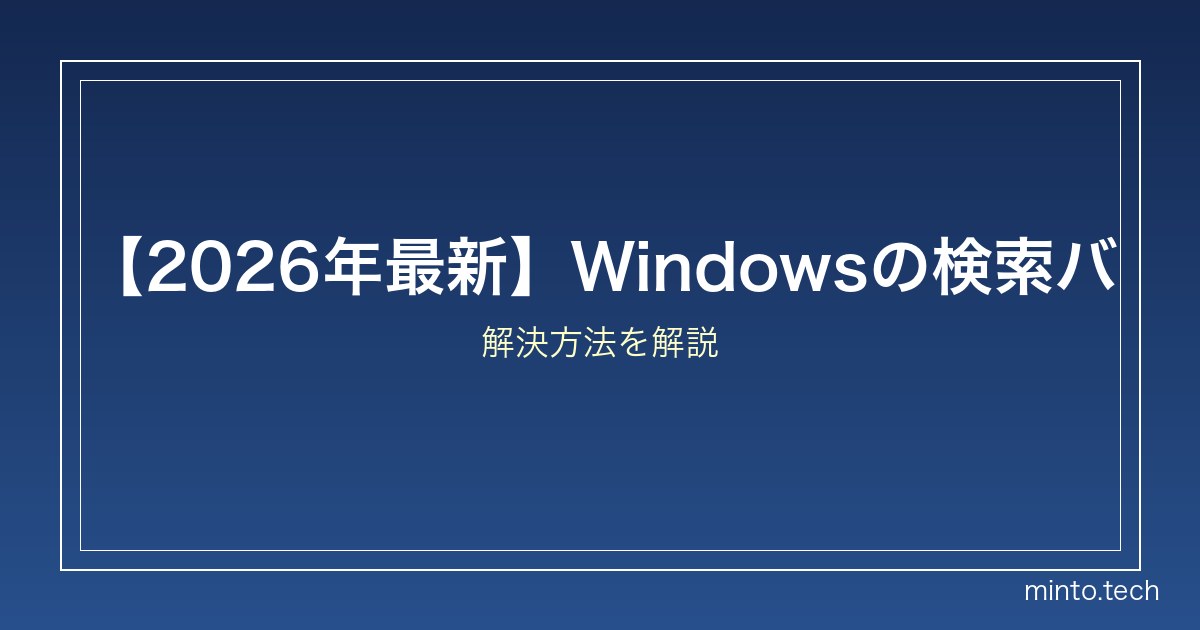 【2026年最新】Windowsの検索バ

解決方法を解説

minto.tech