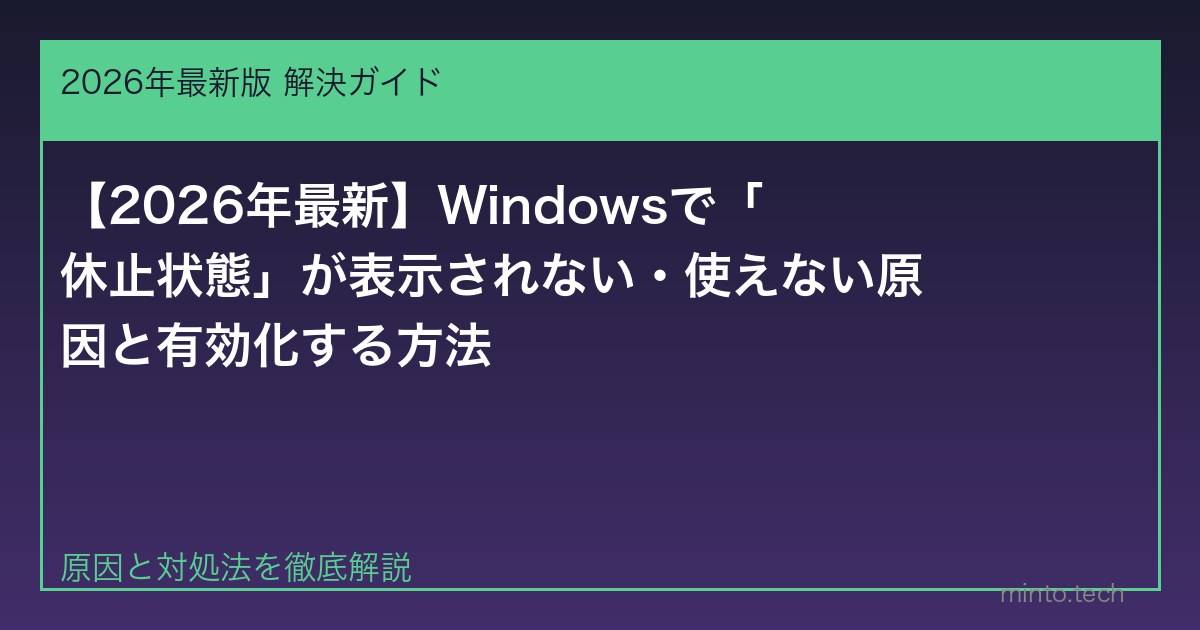 2026年最新版 解決ガイド

【2026年最新】Windowsで「休止状態」が表示されない・使えない原因と有効化する方法

原因と対処法を徹底解説

minto.tech