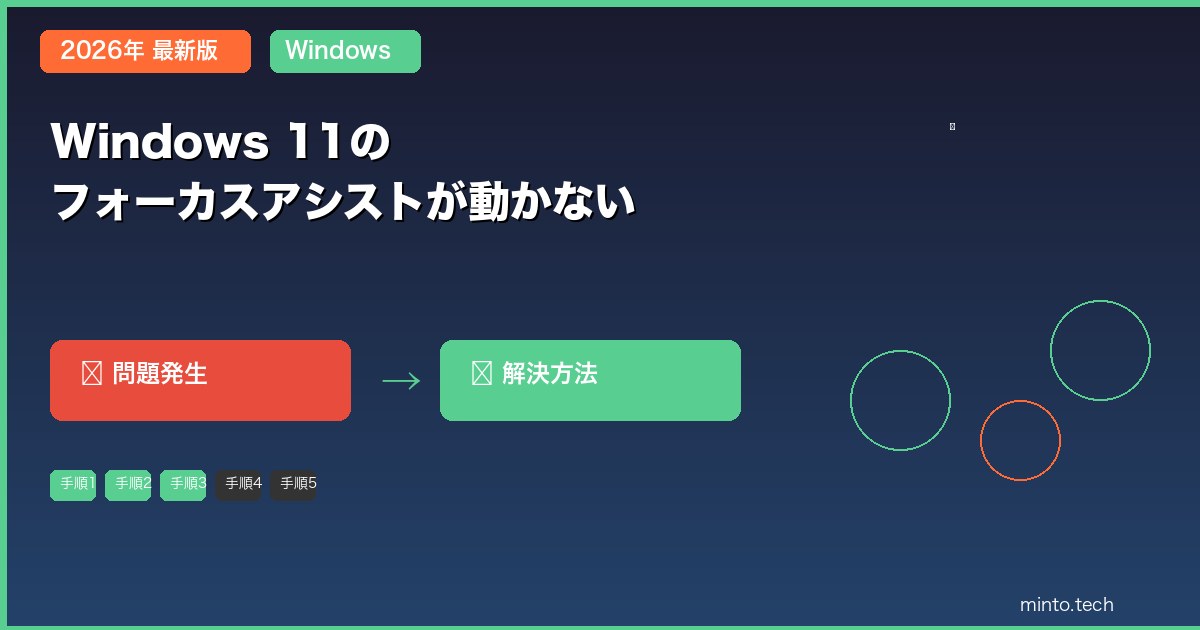 2026年 最新版

Windows

Windows 11の
フォーカスアシストが動かない

問題発生

→

解決方法

手順1 手順2 手順3 手順4 手順5

minto.tech