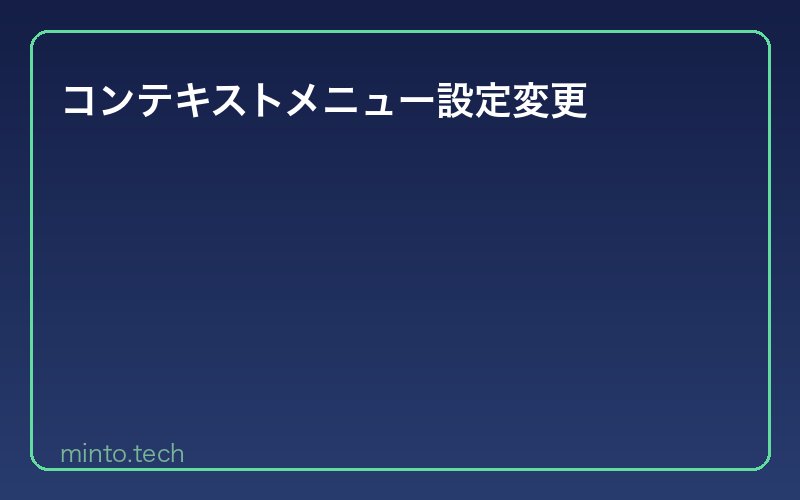 コンテキストメニュー設定変更

minto.tech