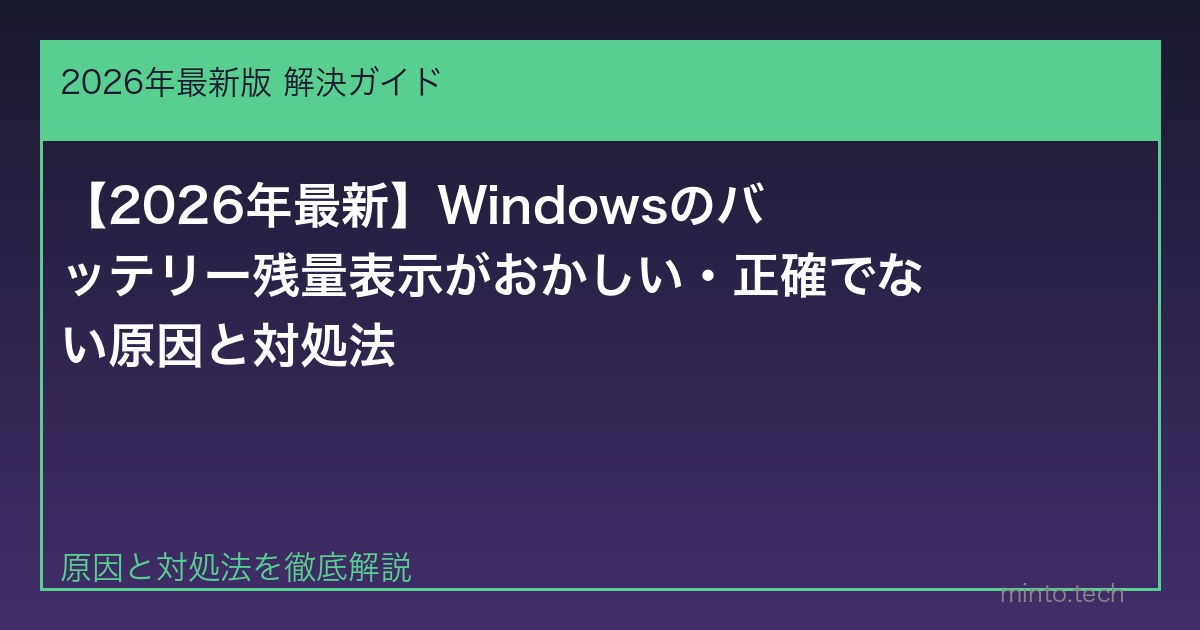 2026年最新版 解決ガイド

【2026年最新】Windowsのバッテリー残量表示がおかしい・正確でない原因と対処法

原因と対処法を徹底解説

minto.tech