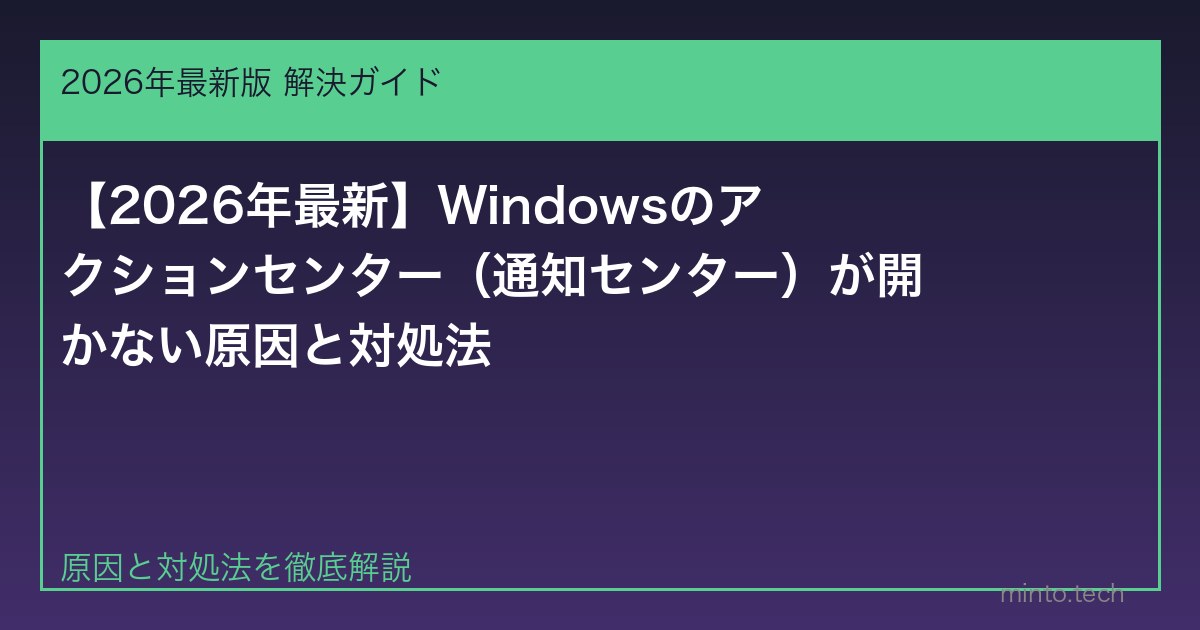 2026年最新版 解決ガイド

【2026年最新】Windowsのアクションセンター（通知センター）が開かない原因と対処法

原因と対処法を徹底解説

minto.tech