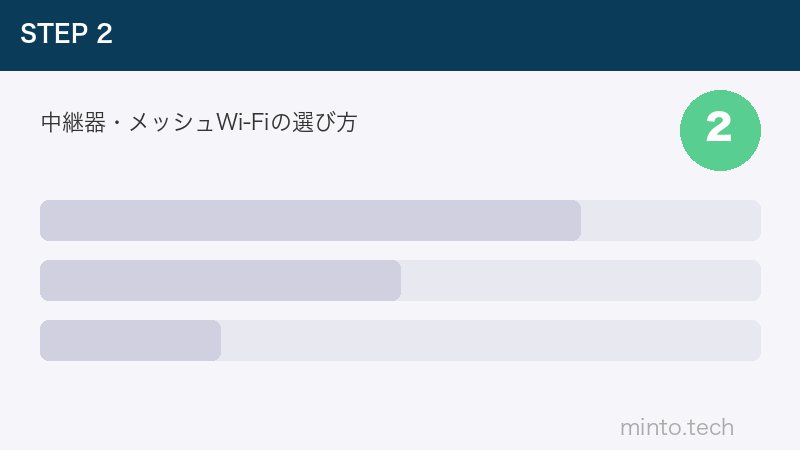 STEP 2

中継器・メッシュWi-Fiの選び方

2

minto.tech