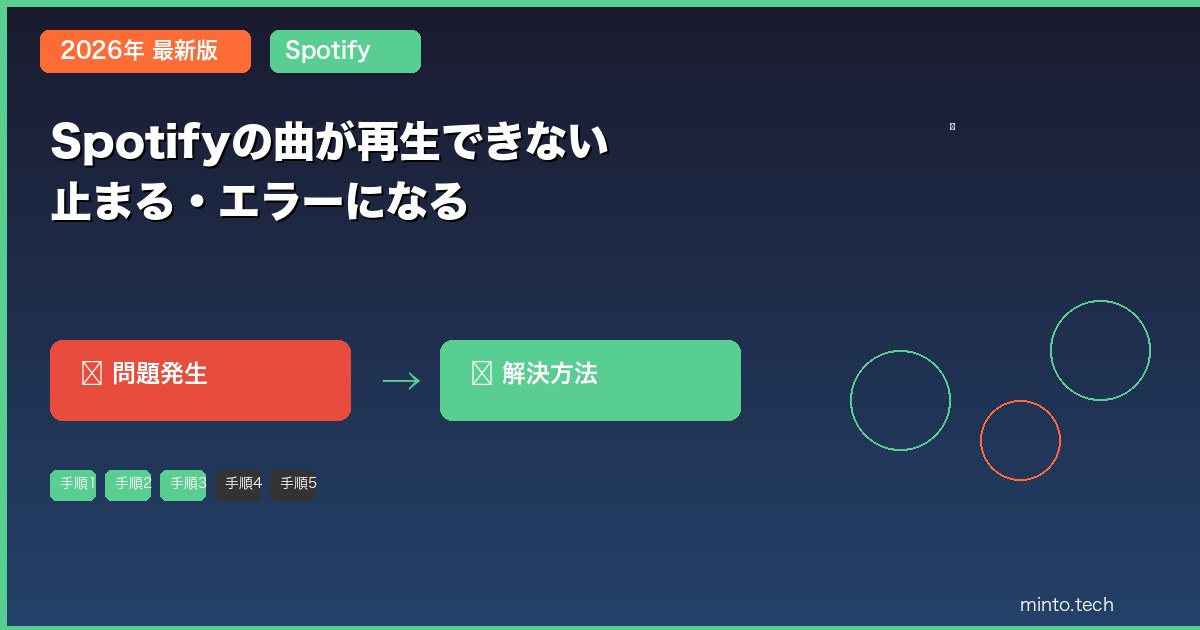 2026年 最新版

Spotify

Spotifyの曲が再生できない
止まる・エラーになる

問題発生

→

解決方法

手順1 手順2 手順3 手順4 手順5

minto.tech