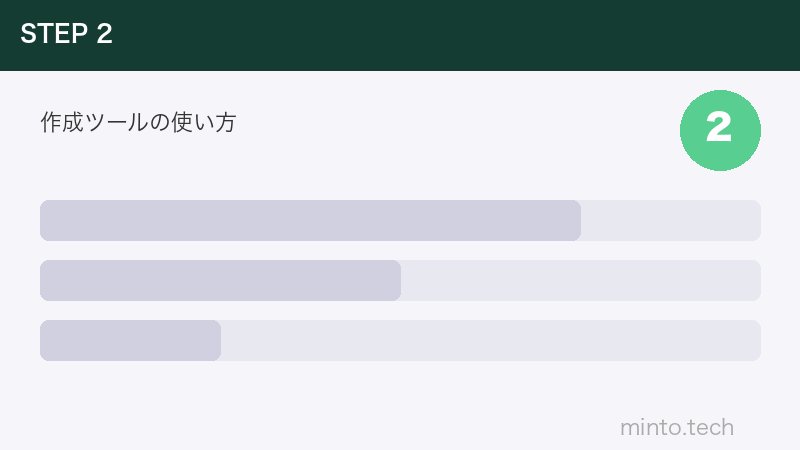 STEP 2

作成ツールの使い方

2

minto.tech