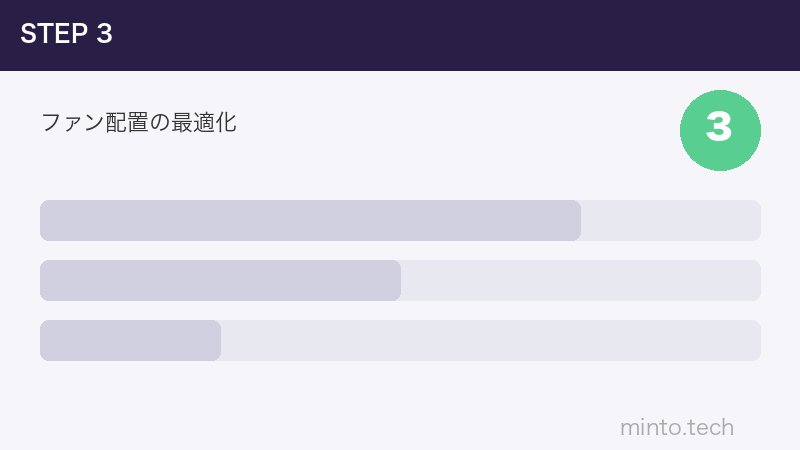 STEP 3

ファン配置の最適化

3

minto.tech