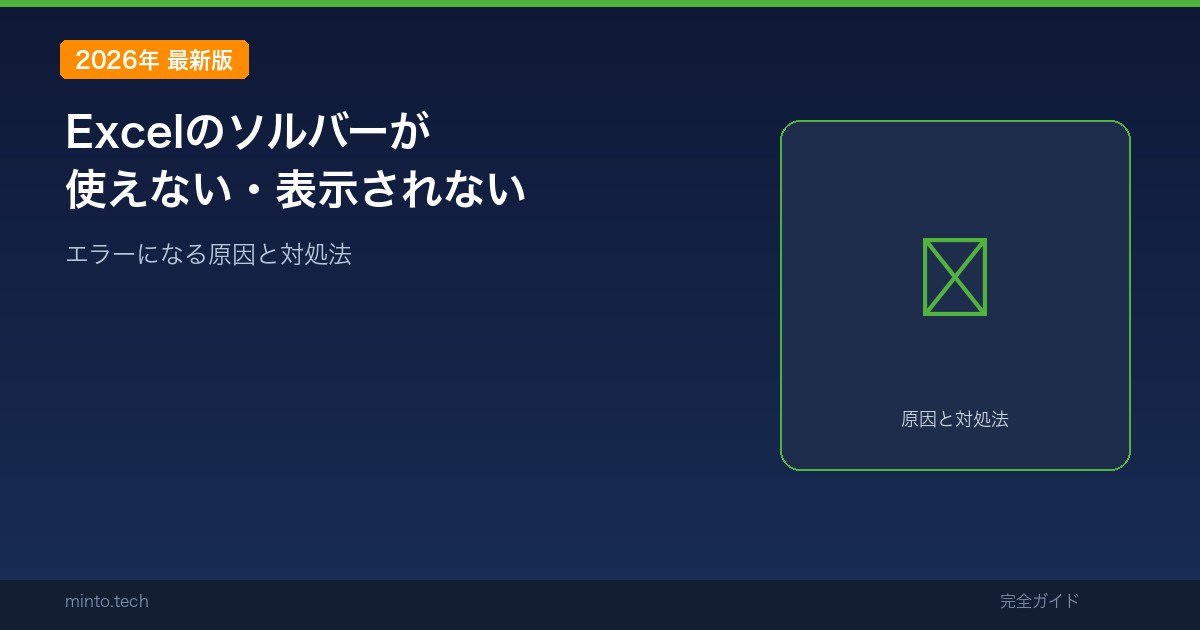 2026年 最新版

Excelのソルバーが
使えない・表示されない

エラーになる原因と対処法

原因と対処法

minto.tech

完全ガイド