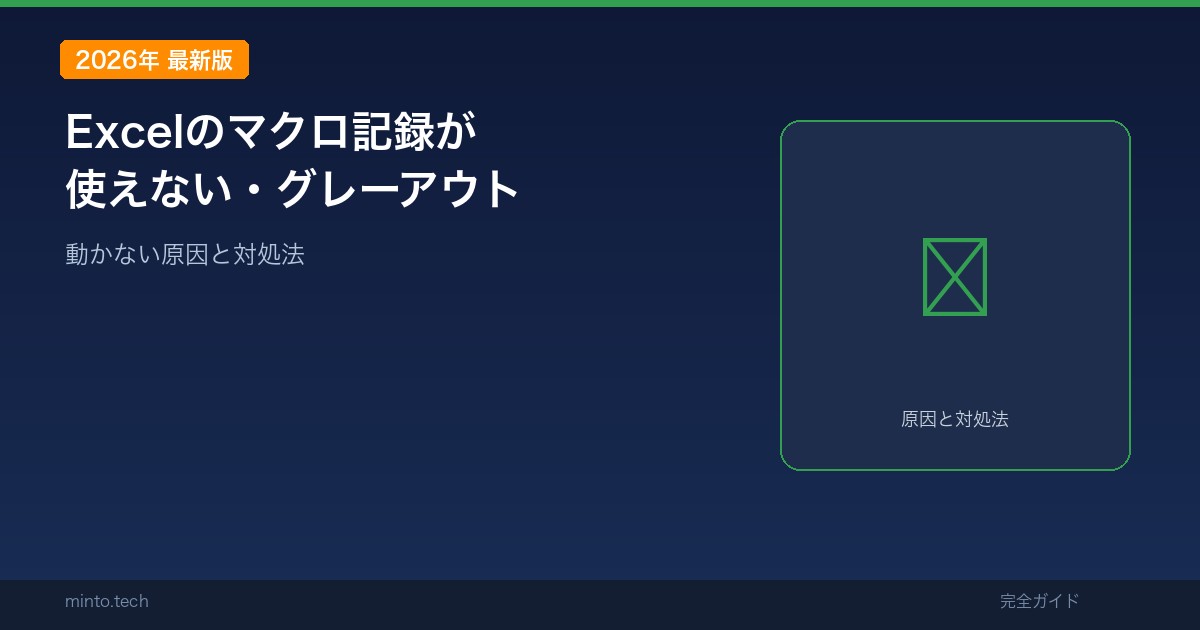 2026年 最新版

Excelのマクロ記録が
使えない・グレーアウト

動かない原因と対処法

原因と対処法

minto.tech

完全ガイド