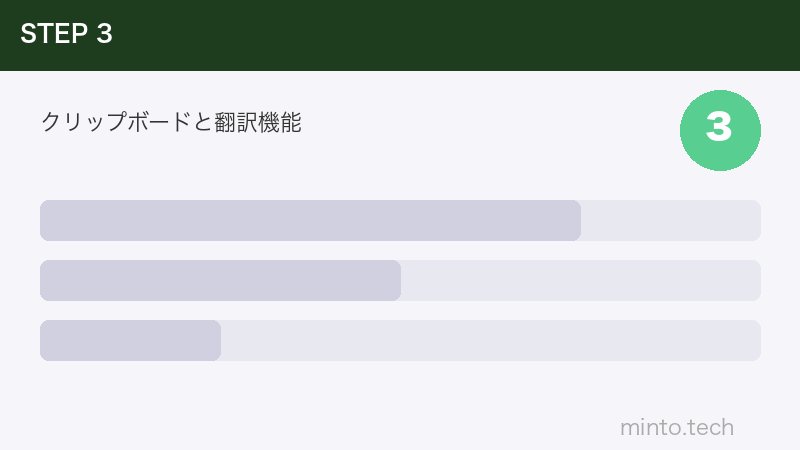 STEP 3

クリップボードと翻訳機能

3

minto.tech